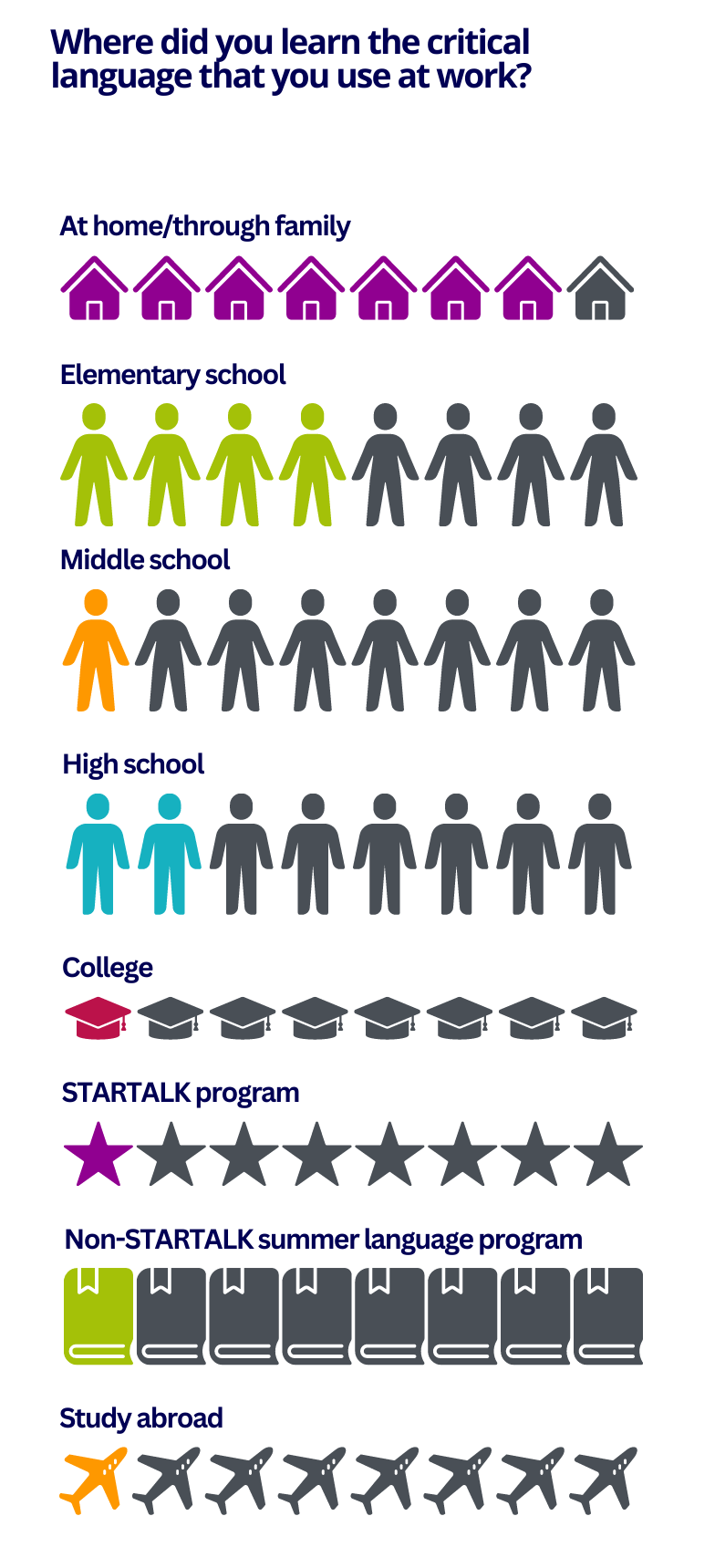 Where did you learn the critical language that you use at work?

At home/through family

Elementary school

Middle school

High school

College

STARTALK program

Non-STARTALK summer language program

Study abroad