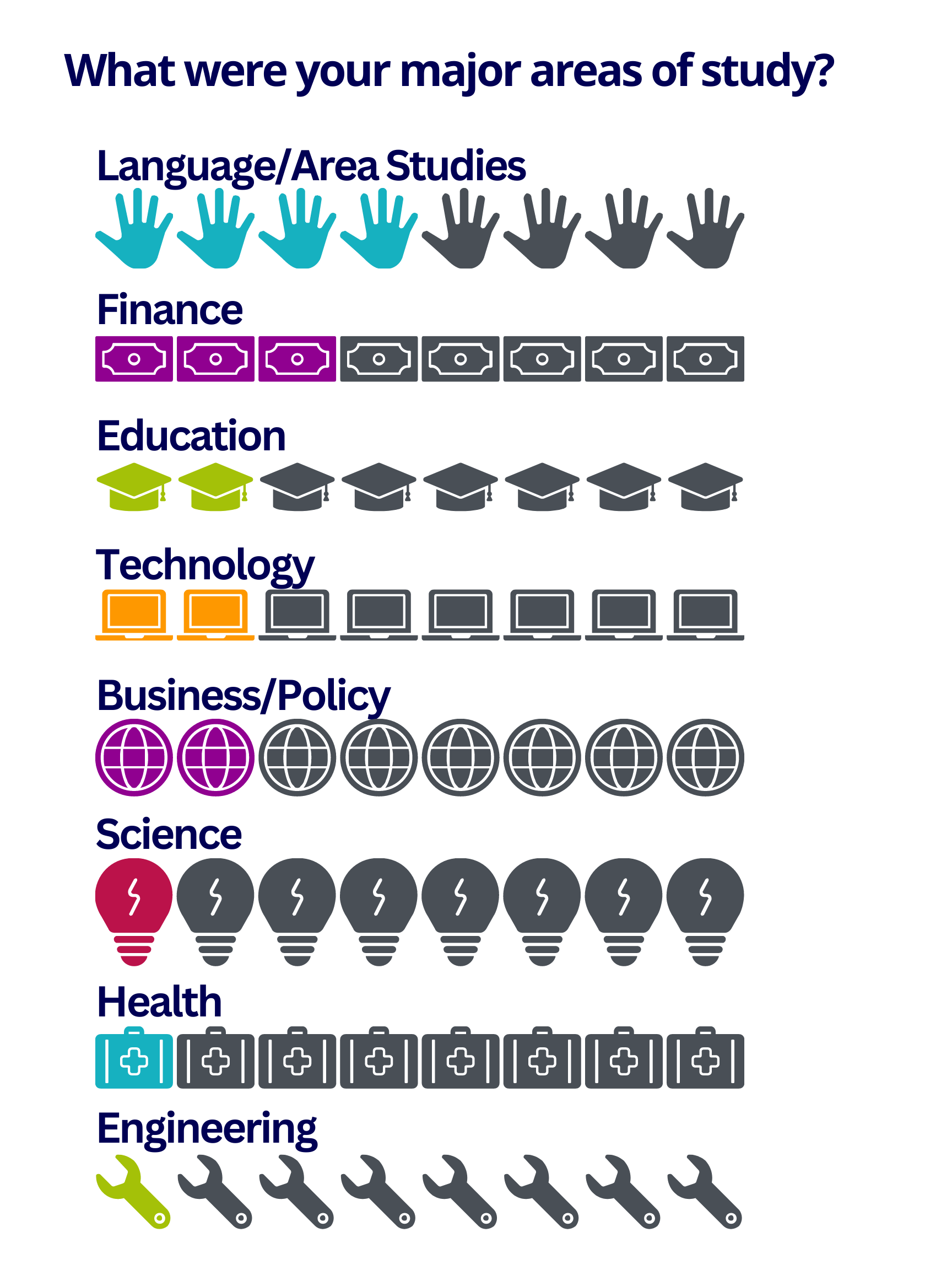 What were your major areas of study?

Language/Area Studies

Finance

Education

Technology

Business/Policy

Science

Health

Engineering