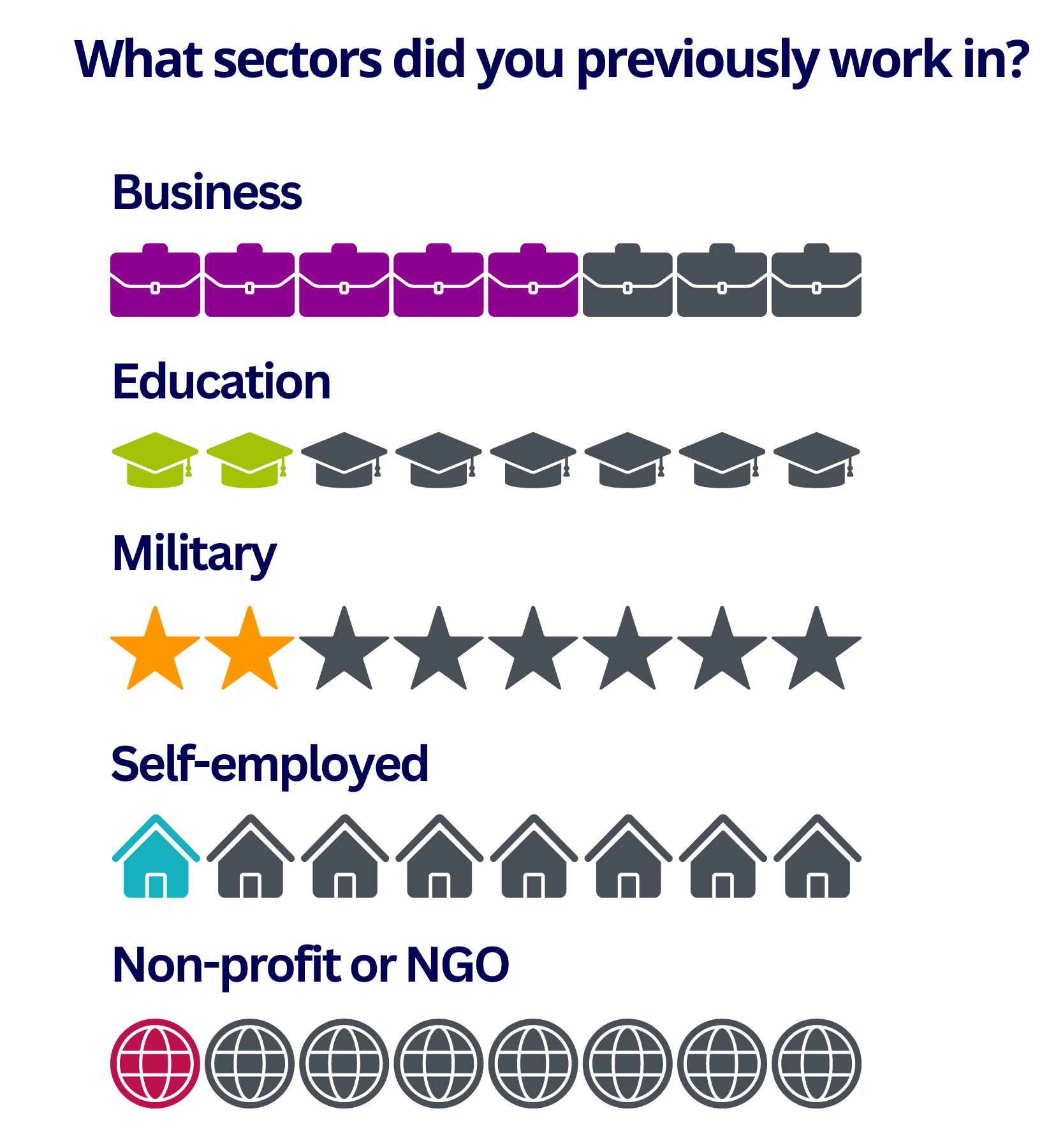 What sectors did you previously work in?

Business

Education

Military

Self-employed

Non-profit or NGO