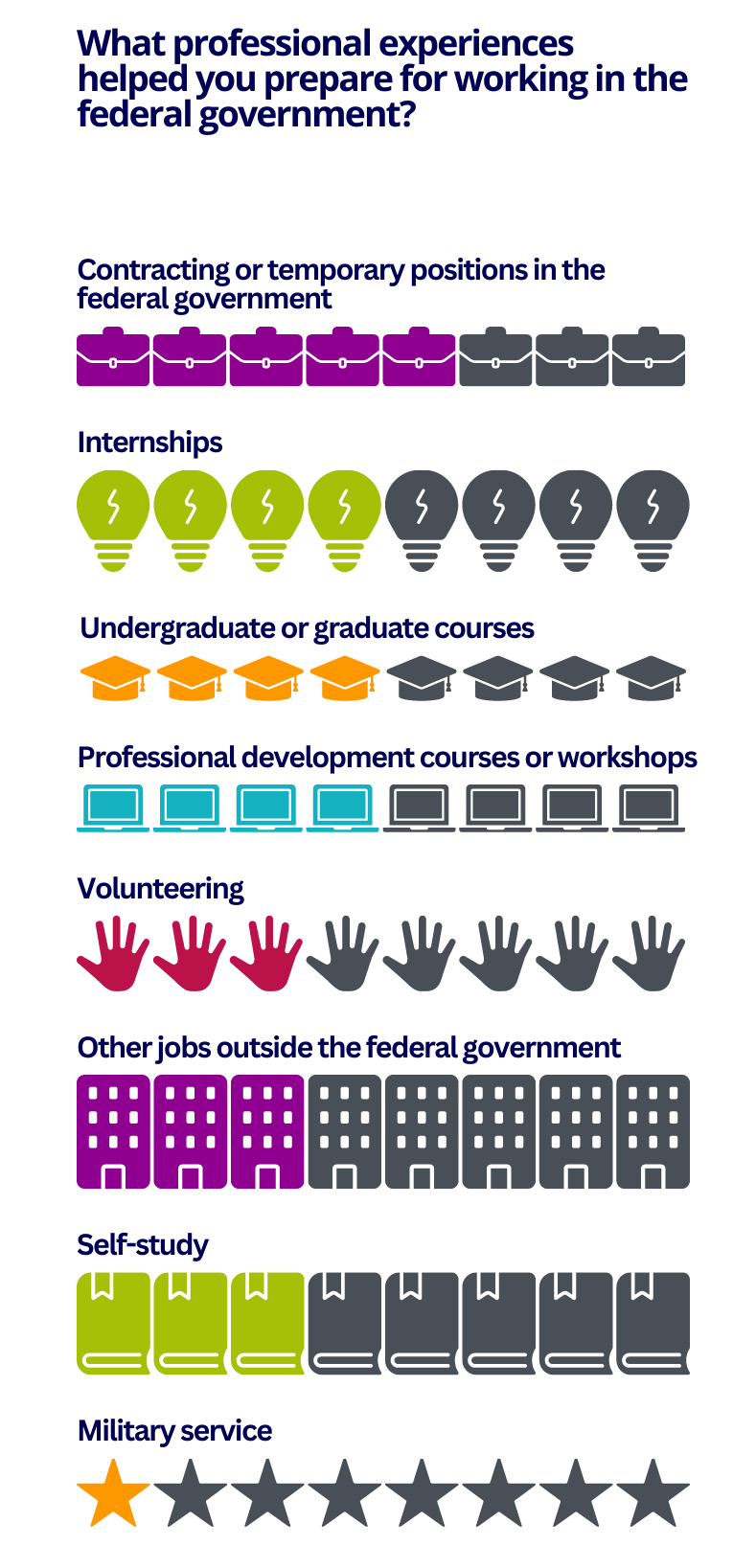 What professional experiences helped you prepare for working in the federal government?

Contracting or temporary positions in the federal government

Internships

Undergraduate or graduate courses

Professional development courses or workshops

Volunteering

Other jobs outside the federal government

Self-study

Military service