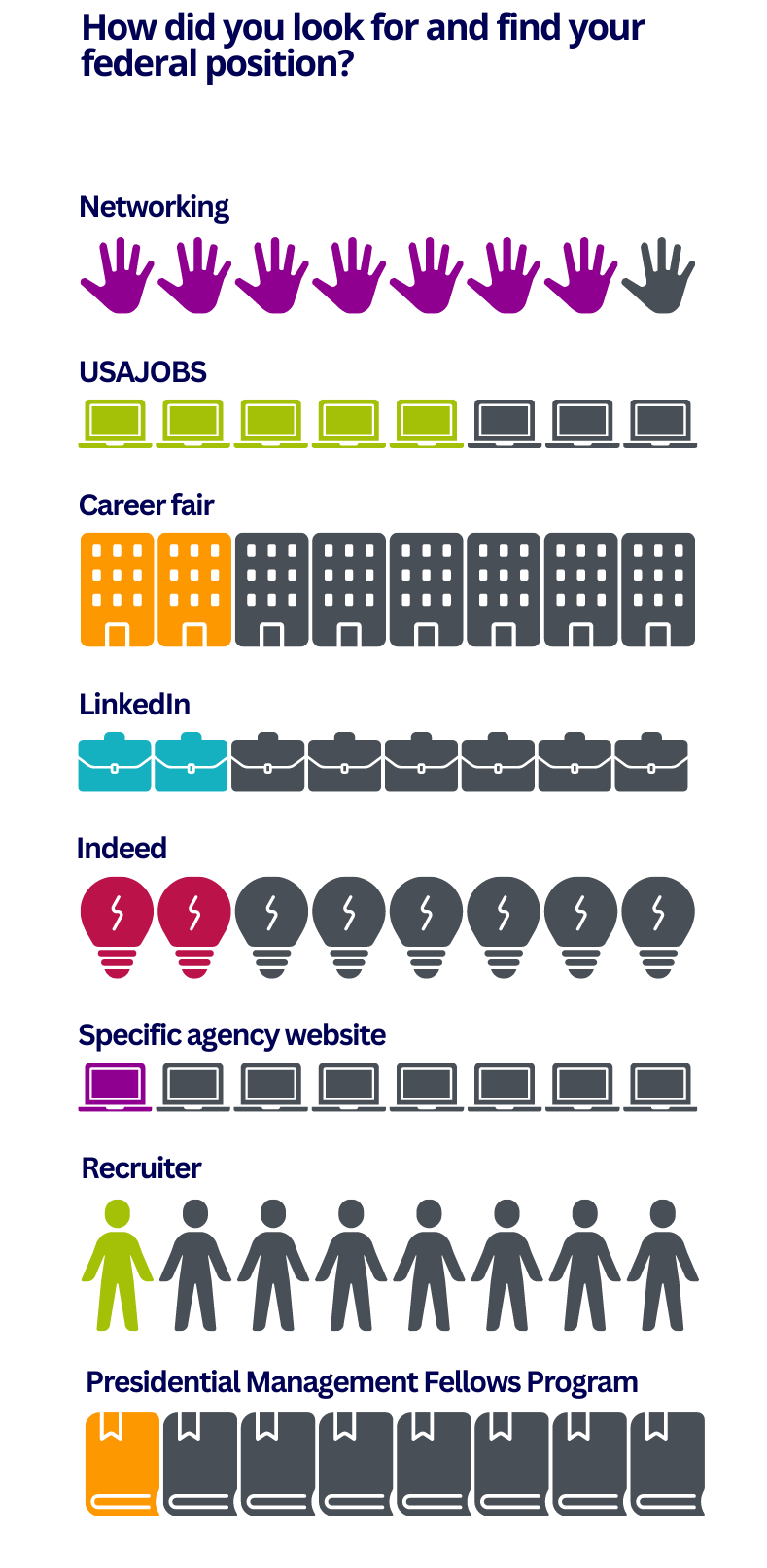 How did you look for and find your federal position?

Networking

USAJOBS

Career fair

LinkedIn

Indeed

Specific agency website

Recruiter

Presidential Management Fellows Program