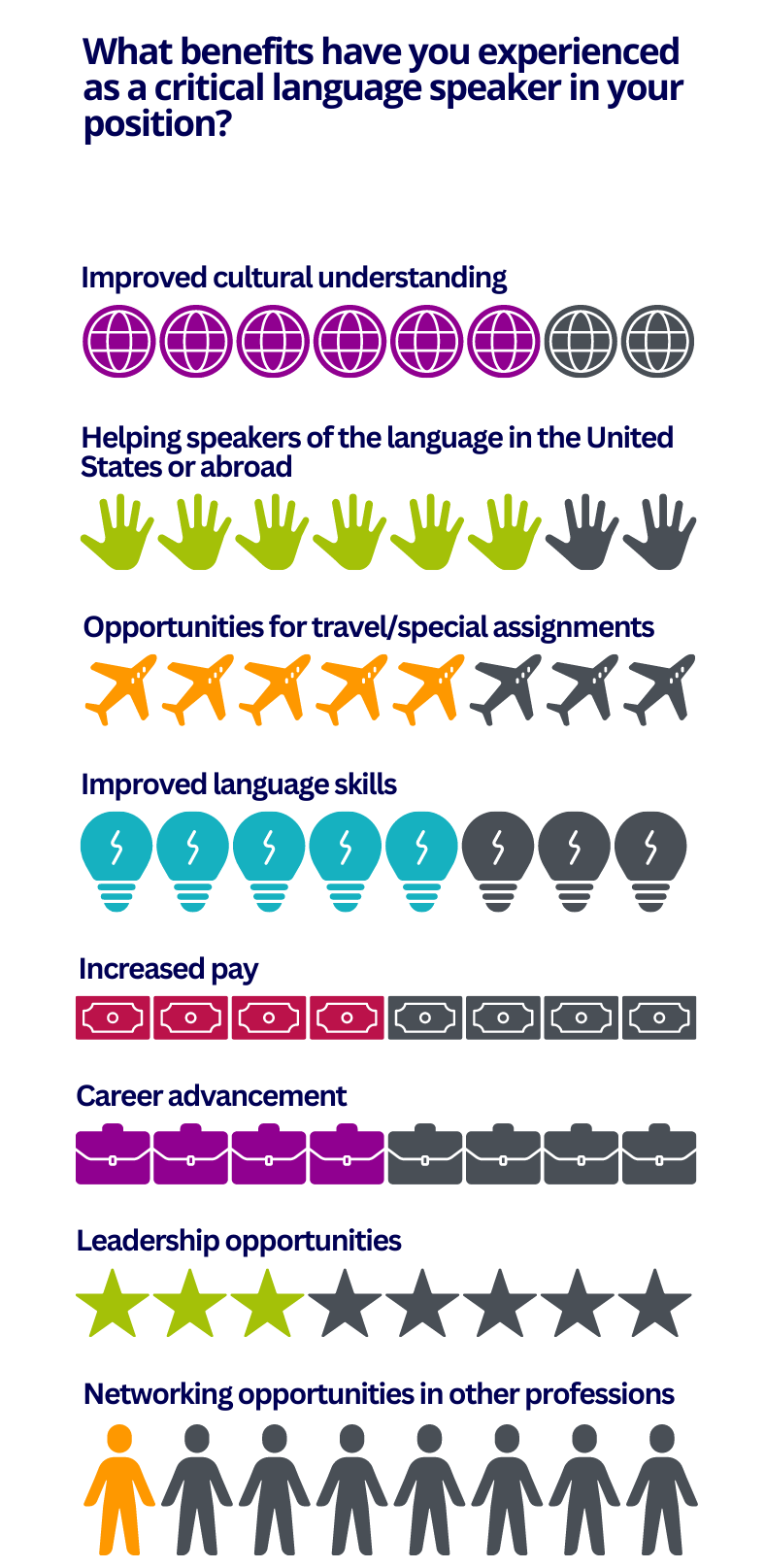 What benefits have you experienced as a critical language speaker in your position?

Improved cultural understanding

Helping speakers of the language in the United States or abroad

Opportunities for travel/special assignments

Improved language skills

Increased pay

Career advancement

Leadership opportunities

Networking opportunities in other professions